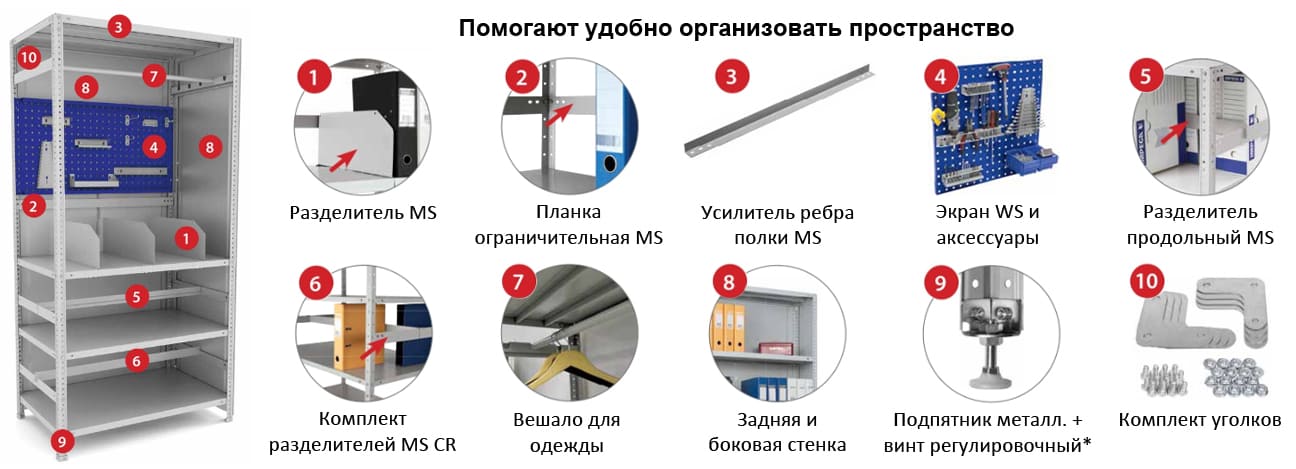 Помогают удобно организовать пространство

3
10
7
8
4
8
2
1
5
6
9

1
Разделитель MS

2
Планка ограничительная MS

3
Усилитель ребра полки MS

4
Экран WS и аксессуары

5
Разделитель продольный MS

6
Комплект разделителей MS CR

7
Вешало для одежды

8
Задняя и боковая стенка

9
Подпятник металл. + винт регулировочный*

10
Комплект уголков